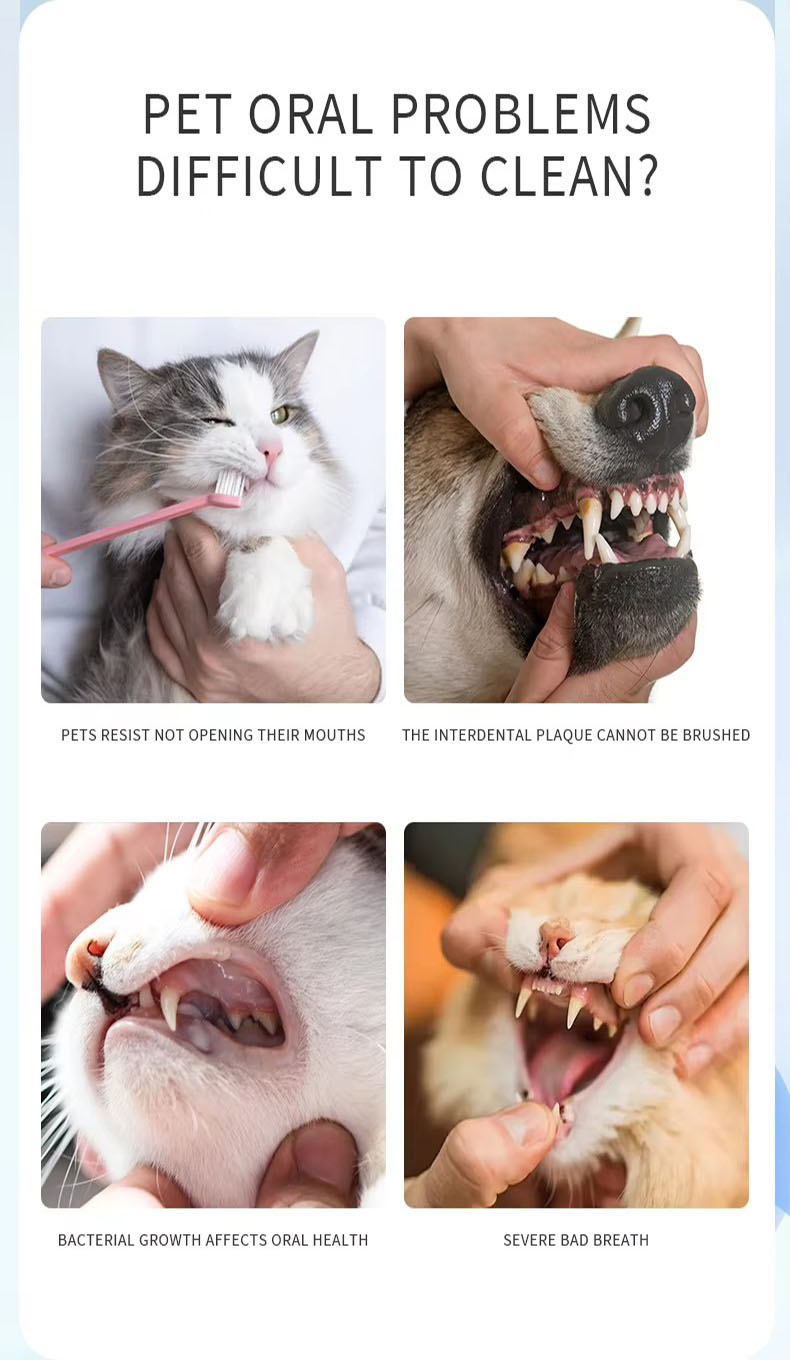 PET ORAL PROBLEMS DIFFICULT TO CLEAN?

PETS RESIST NOT OPENING THEIR MOUTHS

THE INTERDENTAL PLAQUE CANNOT BE BRUSHED

BACTERIAL GROWTH AFFECTS ORAL HEALTH

SEVERE BAD BREATH